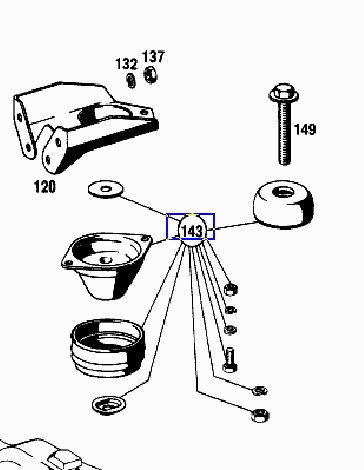 132
137
149
120
143